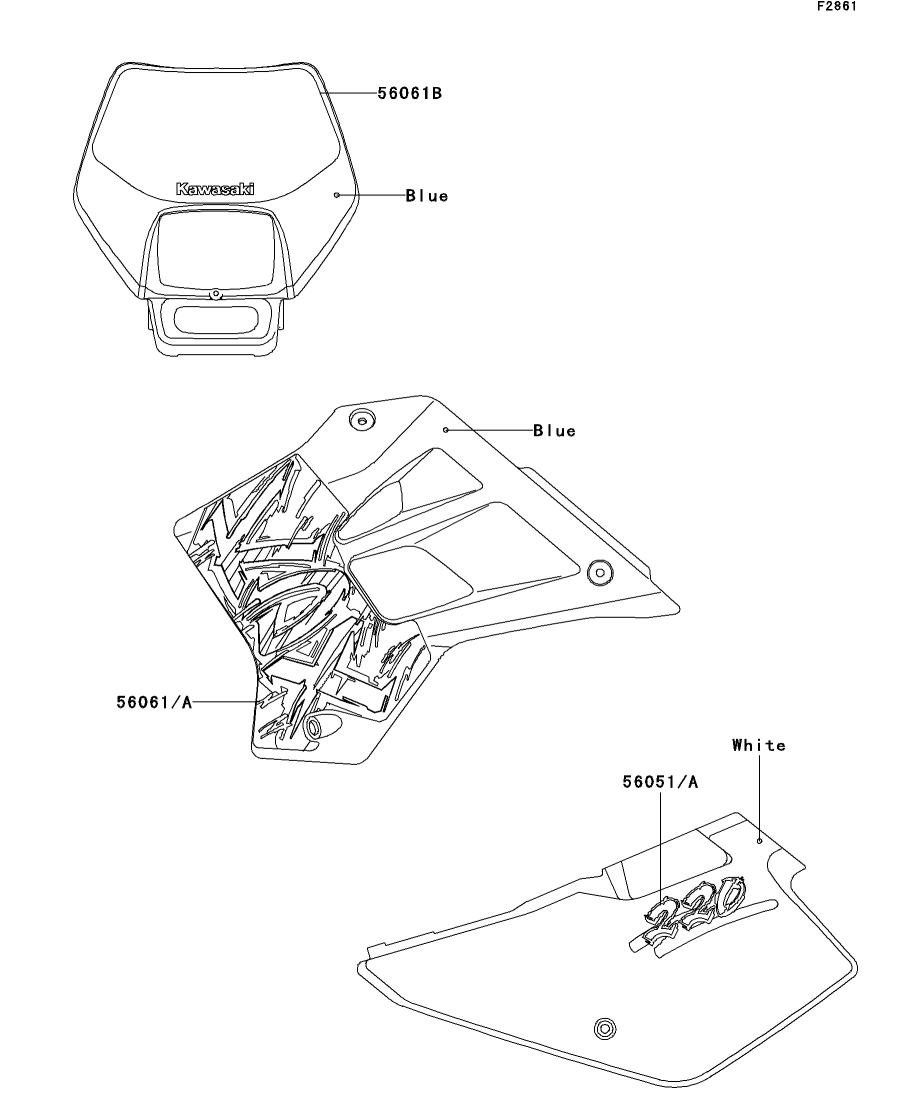 F2861

56061B

Kawasaki

Blue

Blue

56061/A

White

56051/A

220