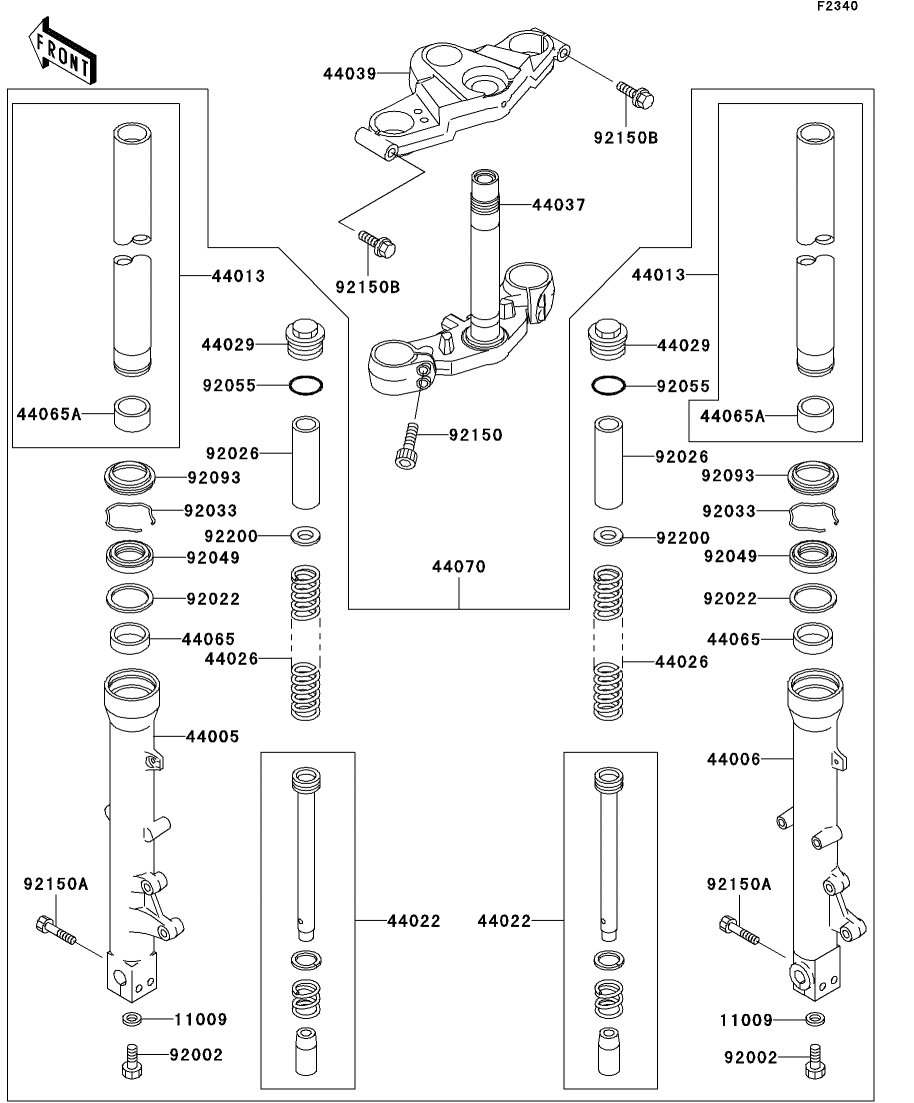 F2340

FRONT

44039
92150B
44037
92150B
44013
44013
44029
44029
92055
92055
44065A
44065A
92150
92026
92026
92093
92093
92033
92033
92200
92200
92049
92049
44070
92022
92022
44065
44065
44026
44026
44005
44006
92150A
92150A
44022
44022
11009
11009
92002
92002