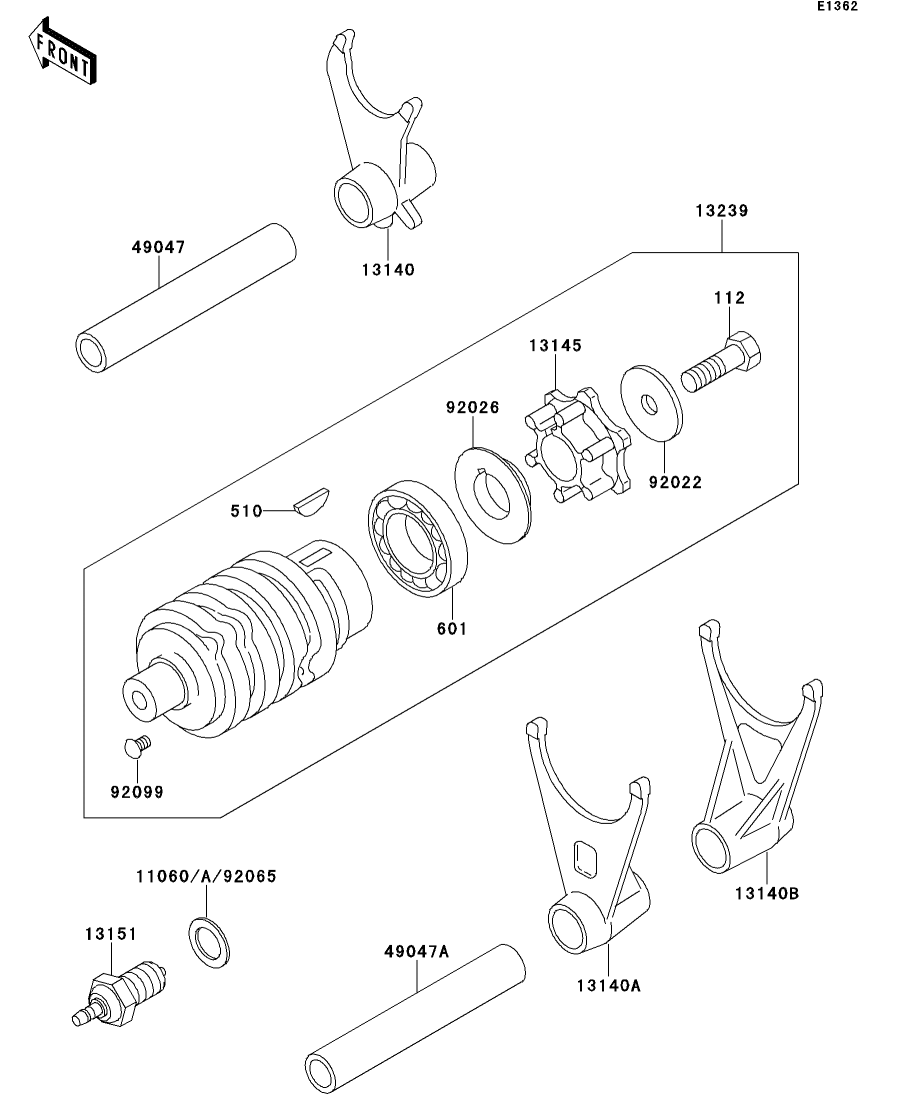 E1362

FRONT

13239

49047

13140

112

13145

92026

92022

510

601

92099

11060/A/92065

13151

49047A

13140A

13140B