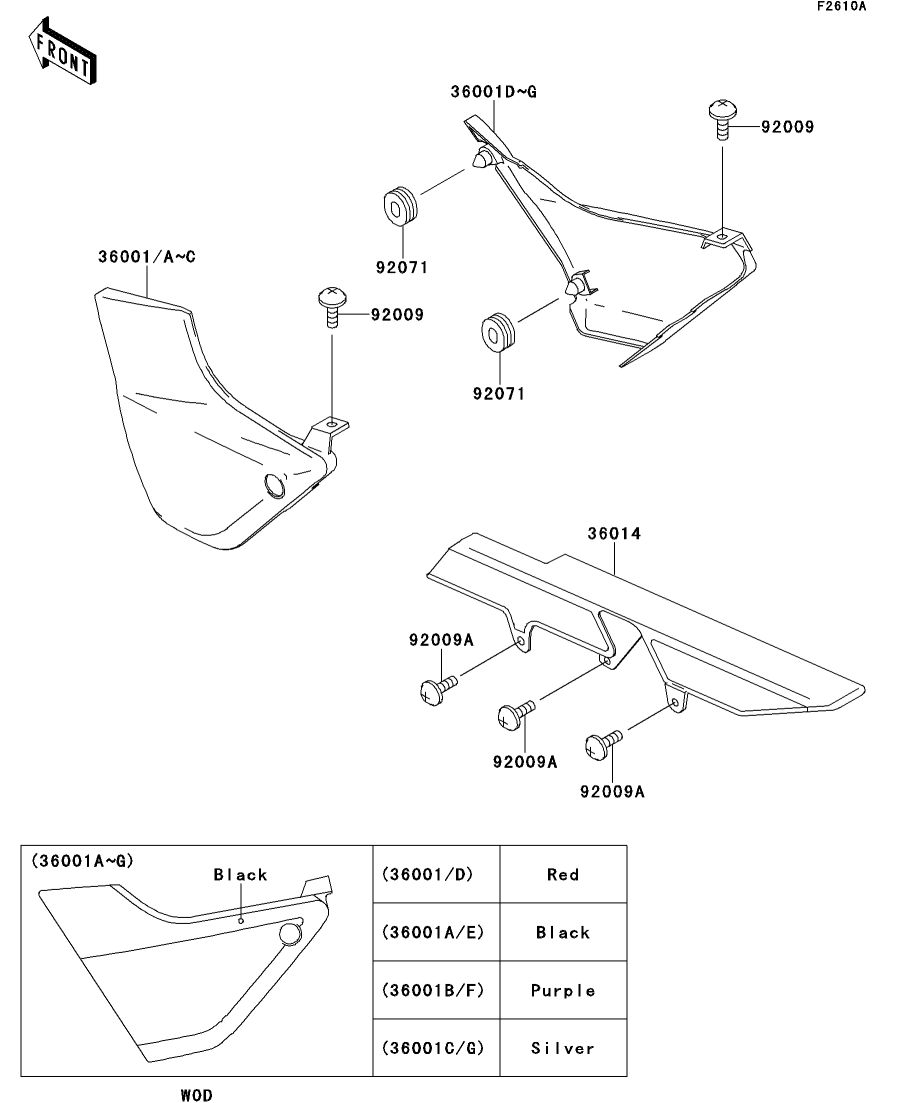 F2610A

FRONT

36001D~G

92009

92071

36001/A~C

92009

92071

36014

92009A

92009A

92009A

(36001A~G)
Black

| (36001/D) | Red |
|---|---|
| (36001A/E) | Black |
| (36001B/F) | Purple |
| (36001C/G) | Silver |

WOD