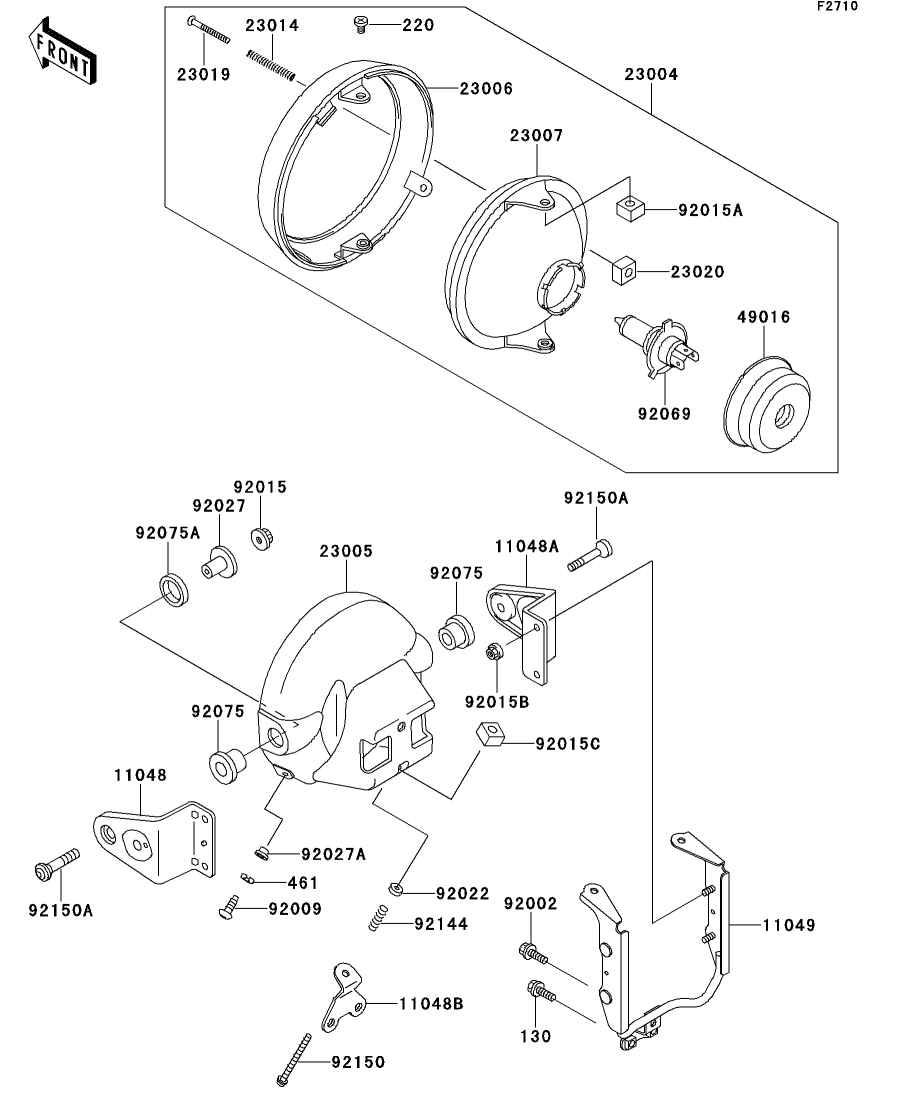 F2710

FRONT

23019
23014
220
23006
23004
23007
92015A
23020
49016
92069

92015
92027
92075A
23005
92075
11048A
92150A
92015B
92075
92015C
11048
92027A
461
92009
92150A
92022
92144
92002
11049
11048B
130
92150