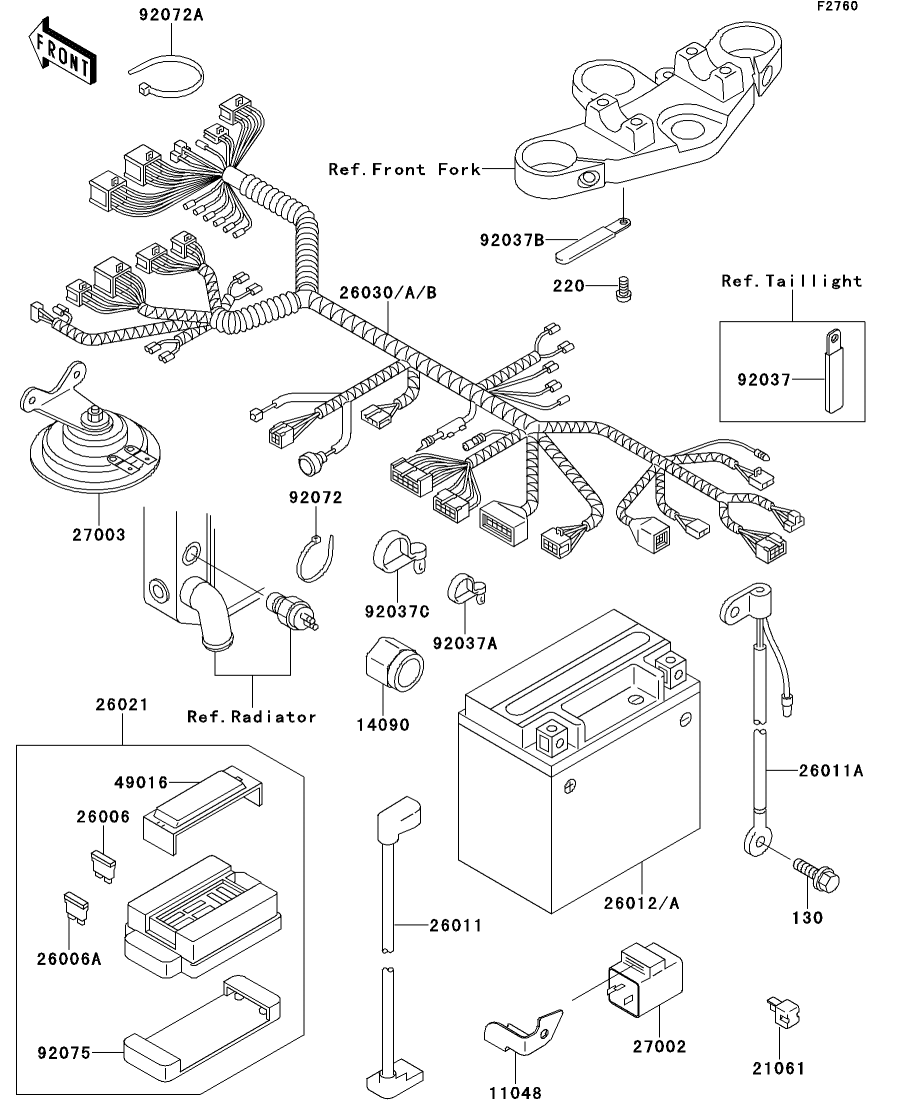 F2760

FRONT

92072A

Ref.Front Fork

92037B

220

Ref.Taillight

92037

26030/A/B

27003

92072

92037C

92037A

14090

Ref.Radiator

26021

49016

26006

26006A

92075

26011

26012/A

26011A

130

27002

11048

21061