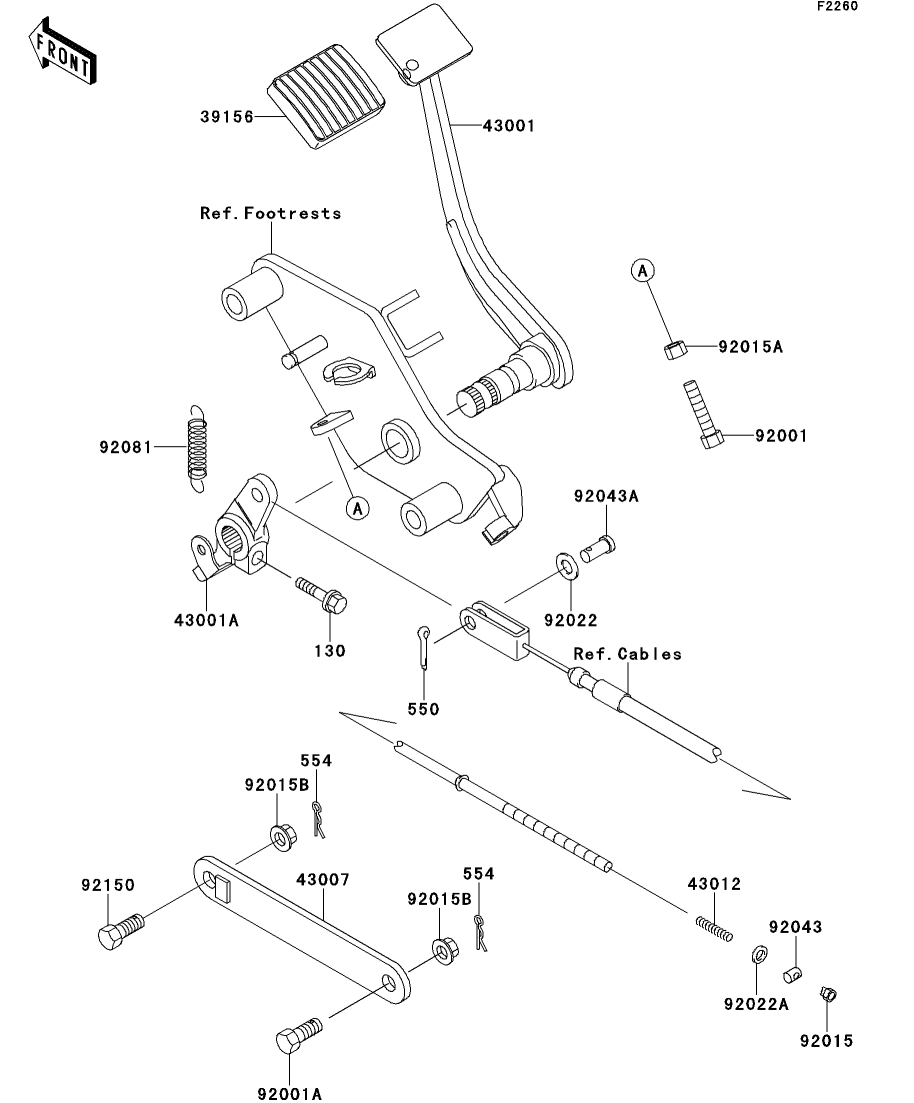 F2260

FRONT

39156

43001

Ref.Footrests

A

92015A

92001

92081

A

92043A

43001A

130

92022

Ref.Cables

550

554

92015B

92150

43007

554

92015B

43012

92043

92022A

92015

92001A