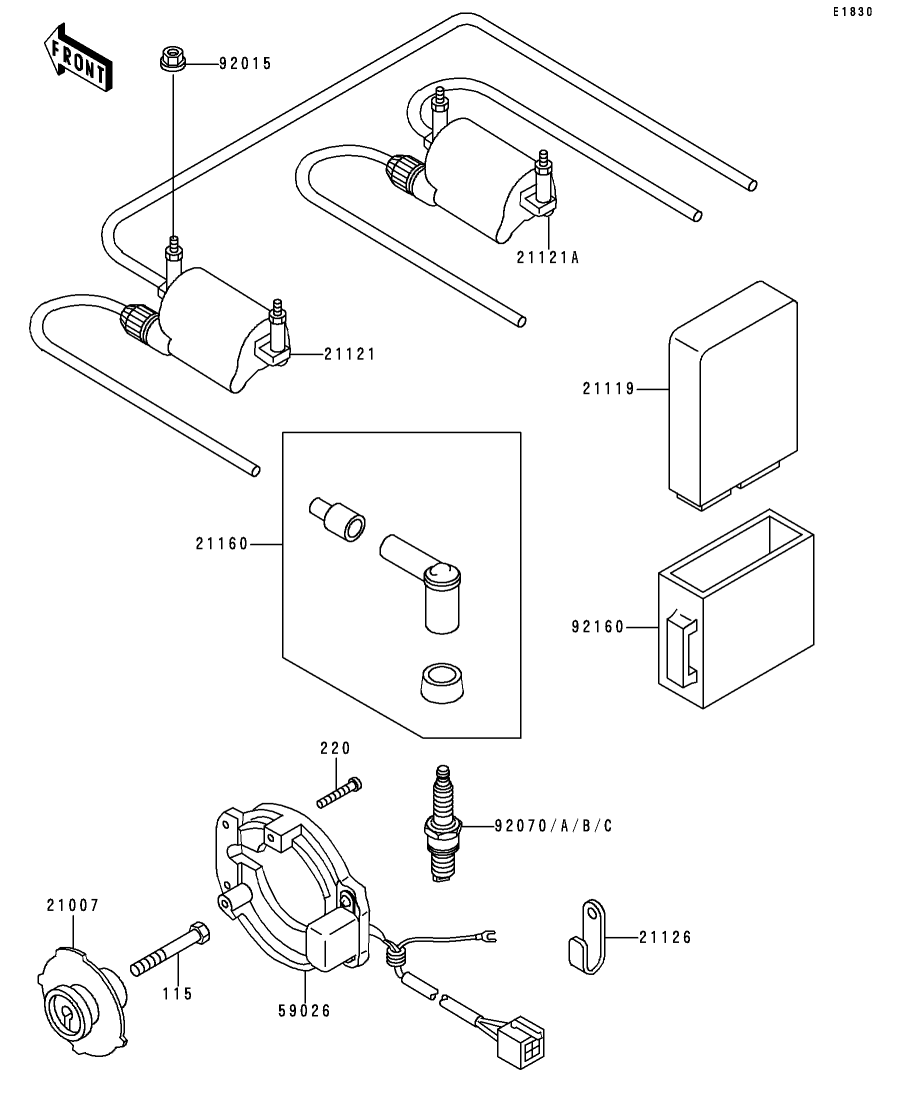 E1830

FRONT

92015

21121A

21121

21119

21160

92160

220

92070/A/B/C

21007

21126

115

59026