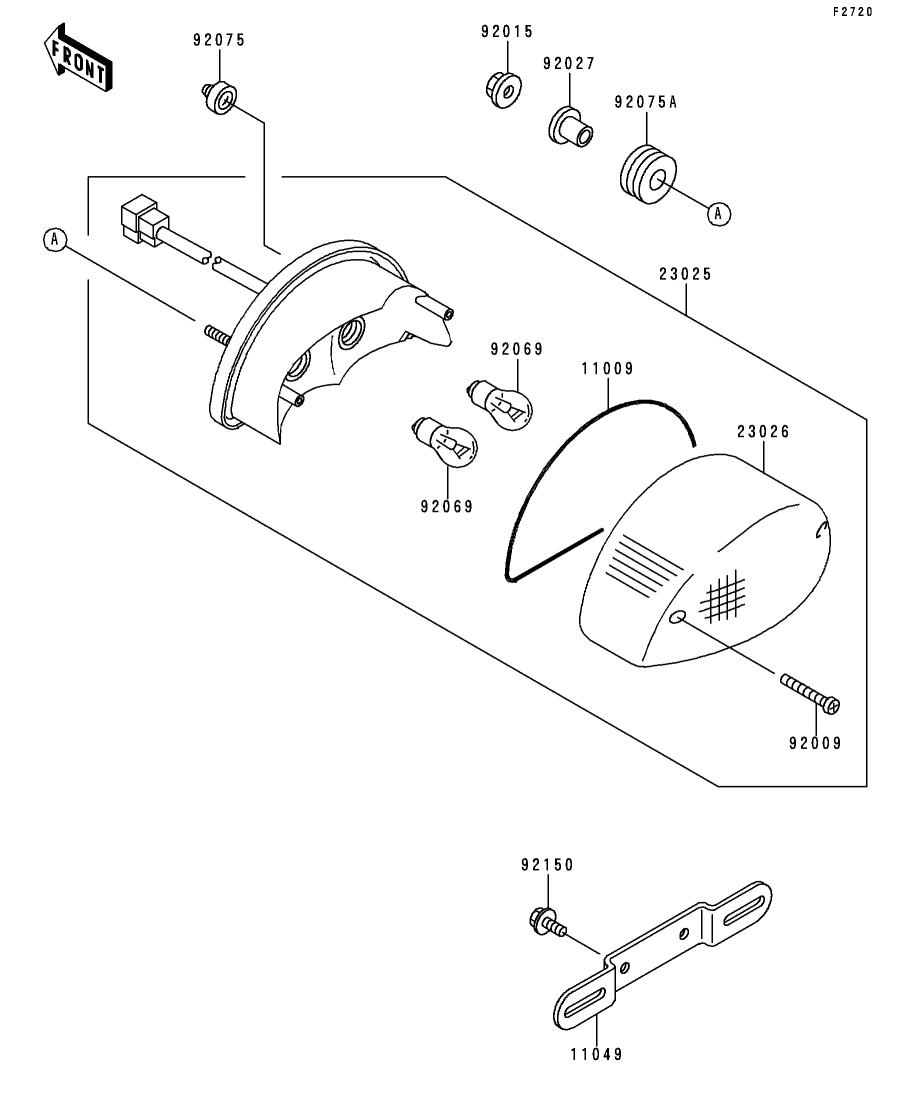 F2720

FRONT

92075

92015

92027

92075A

A

A

23025

92069

11009

23026

92069

92009

92150

11049