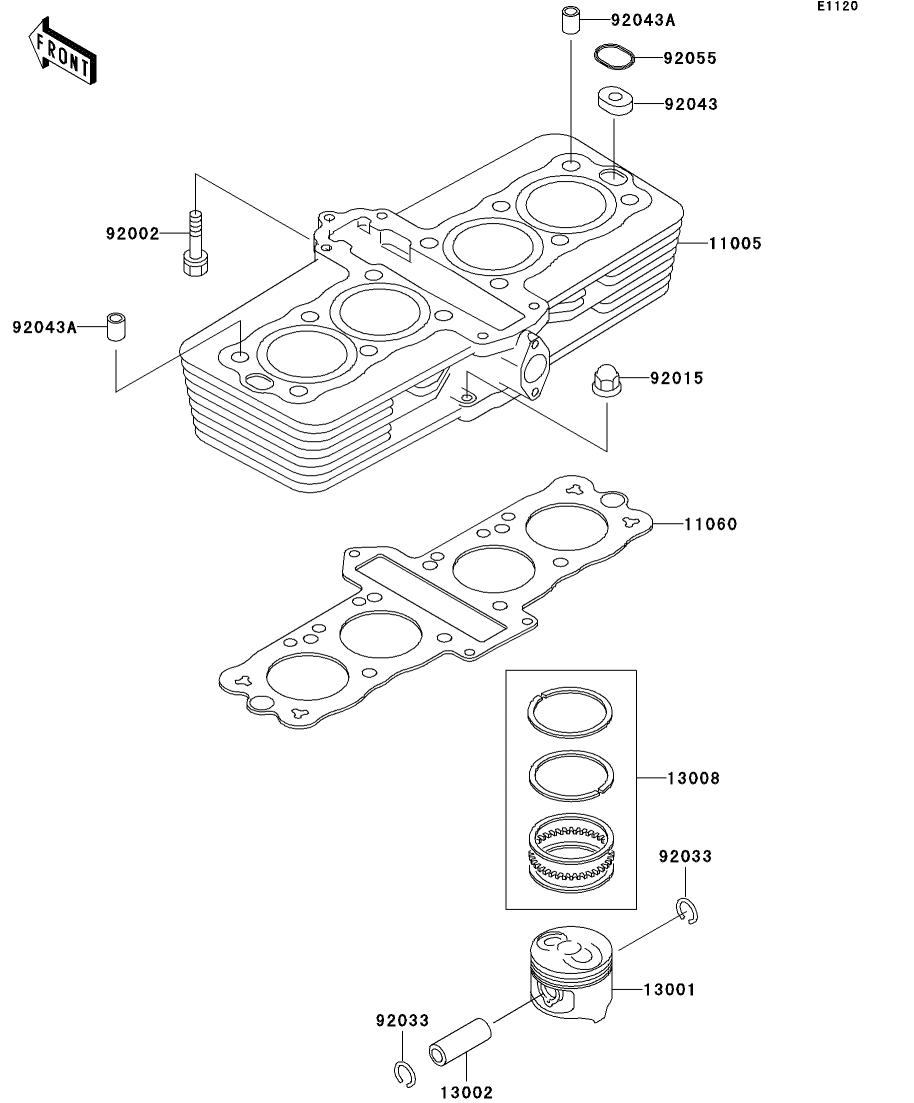 E1120

FRONT

92043A

92055

92043

92002

11005

92043A

92015

11060

13008

92033

13001

92033

13002