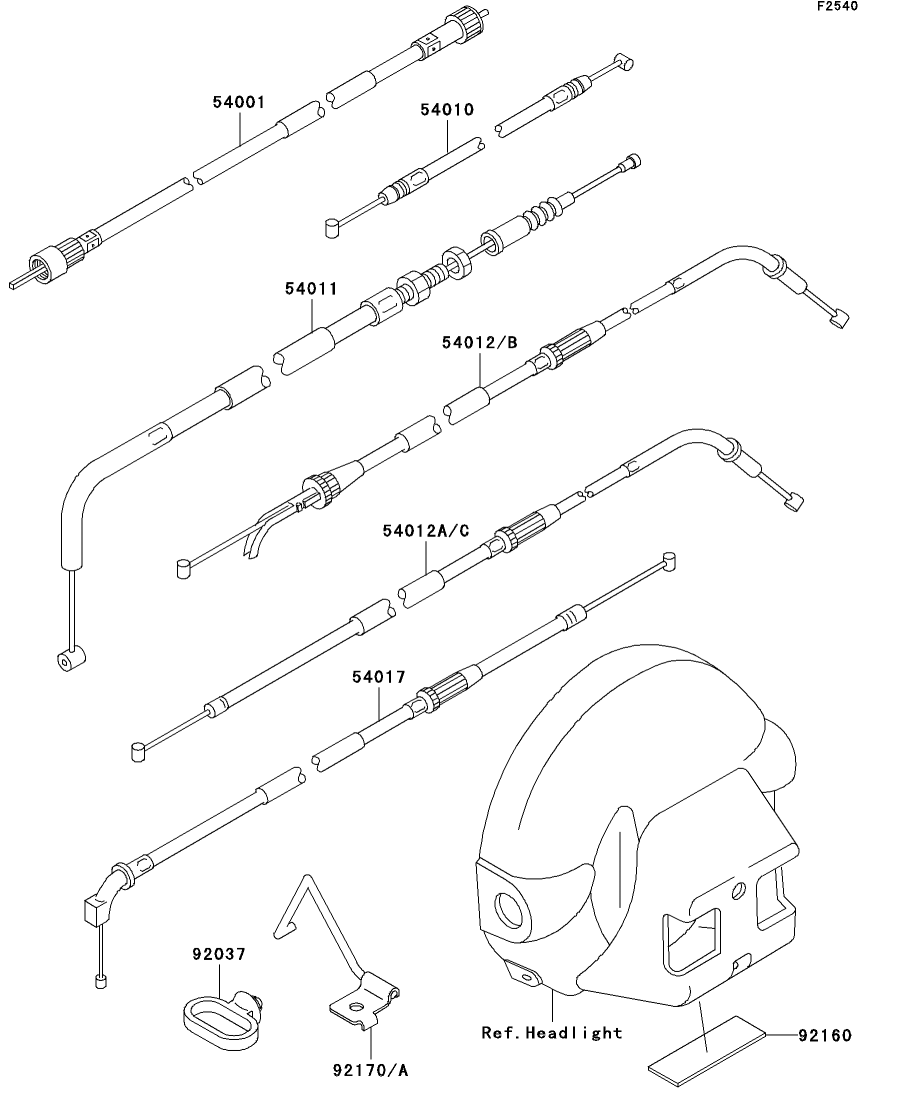 F2540

54001

54010

54011

54012/B

54012A/C

54017

92037

92170/A

Ref.Headlight

92160