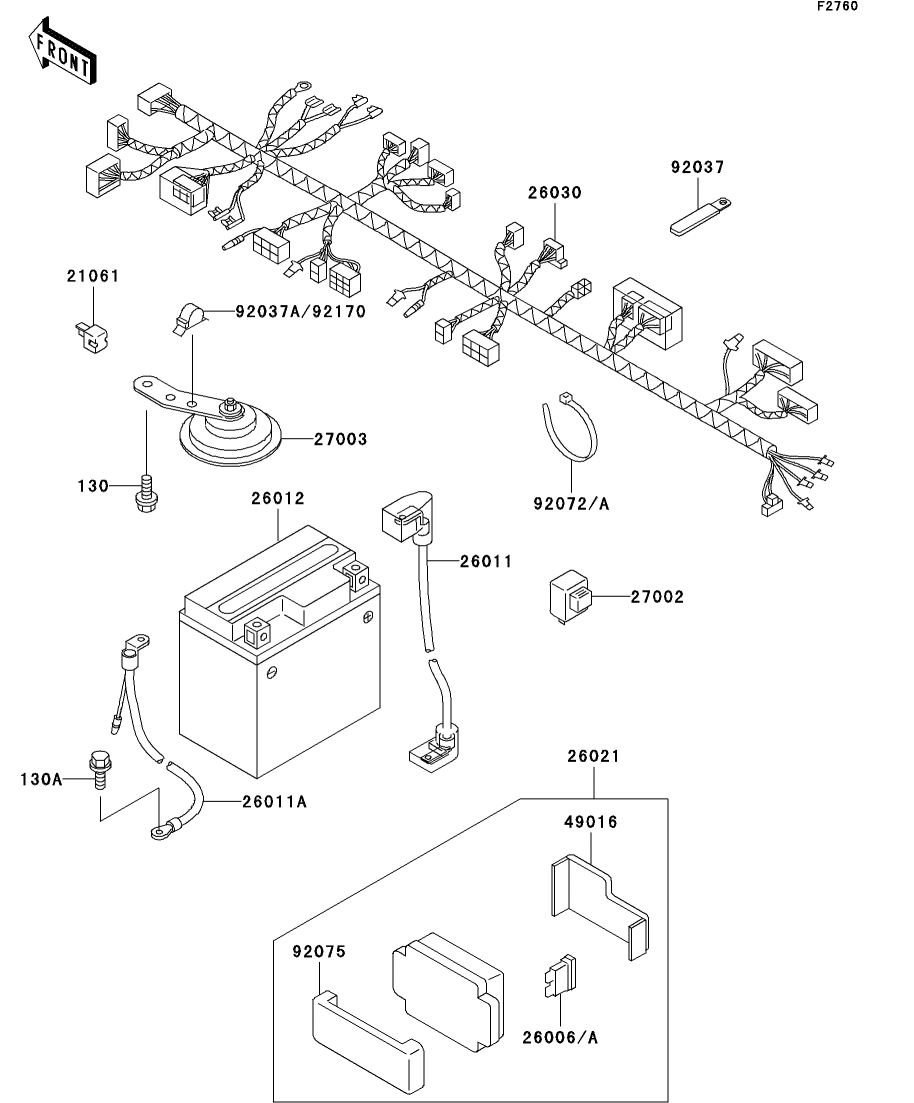 F2760

FRONT

92037

26030

21061

92037A/92170

27003

130

26012

92072/A

26011

27002

130A

26011A

26021

49016

92075

26006/A