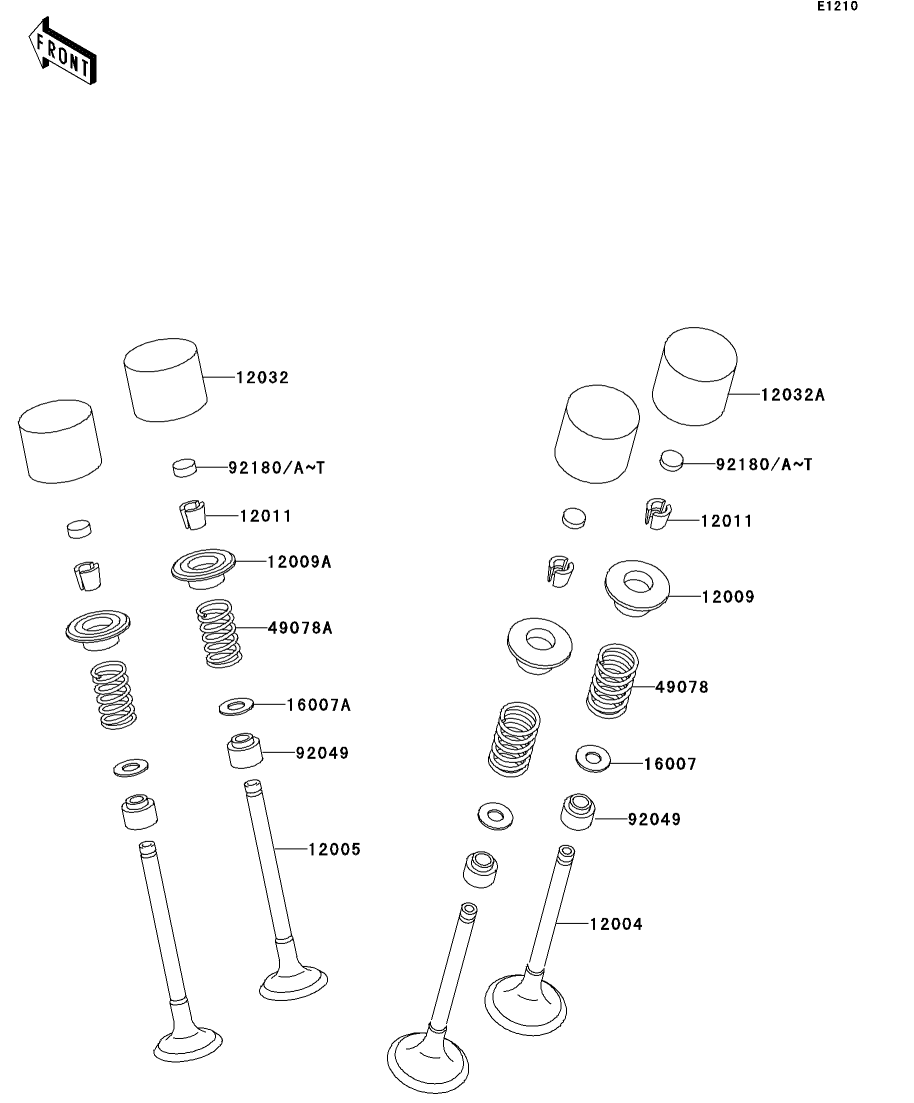 E1210

FRONT

12032

92180/A~T

12011

12009A

49078A

16007A

92049

12005

12032A

92180/A~T

12011

12009

49078

16007

92049

12004