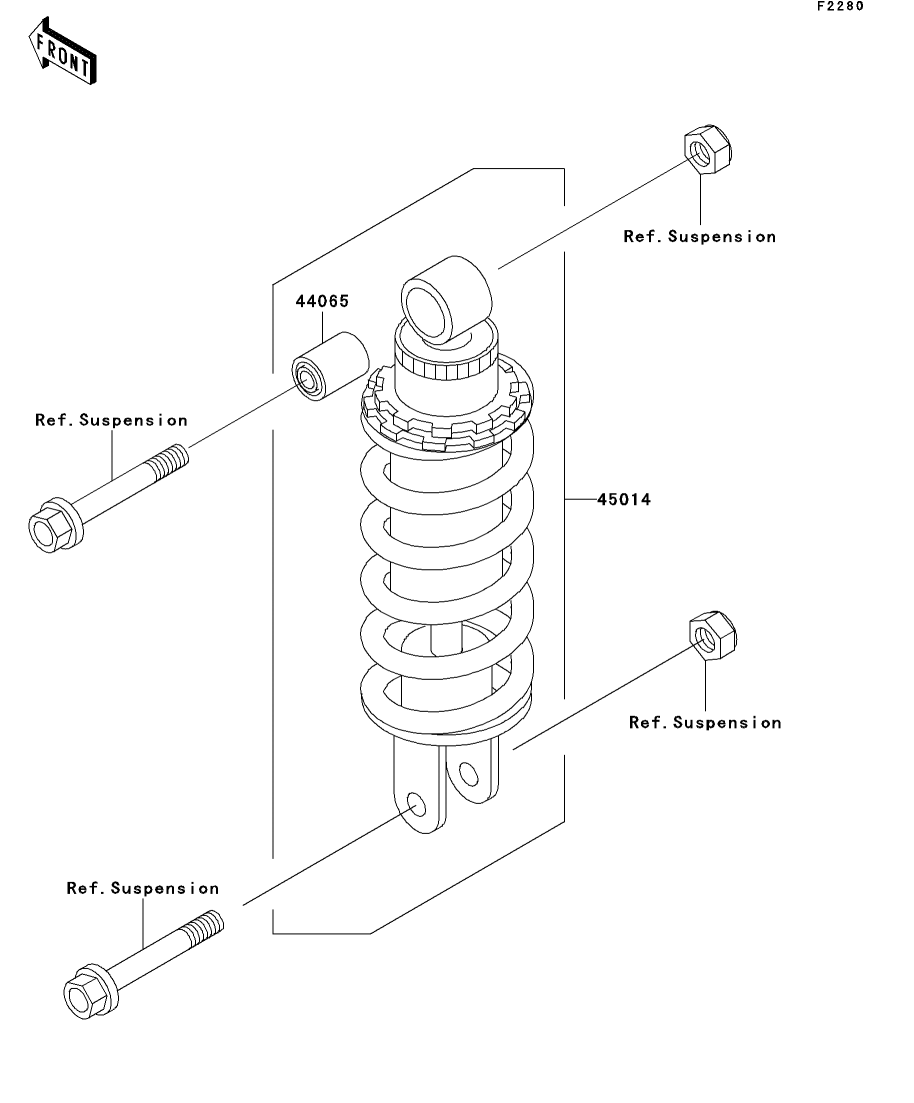 F2280

FRONT

Ref. Suspension

44065

Ref. Suspension

45014

Ref. Suspension

Ref. Suspension