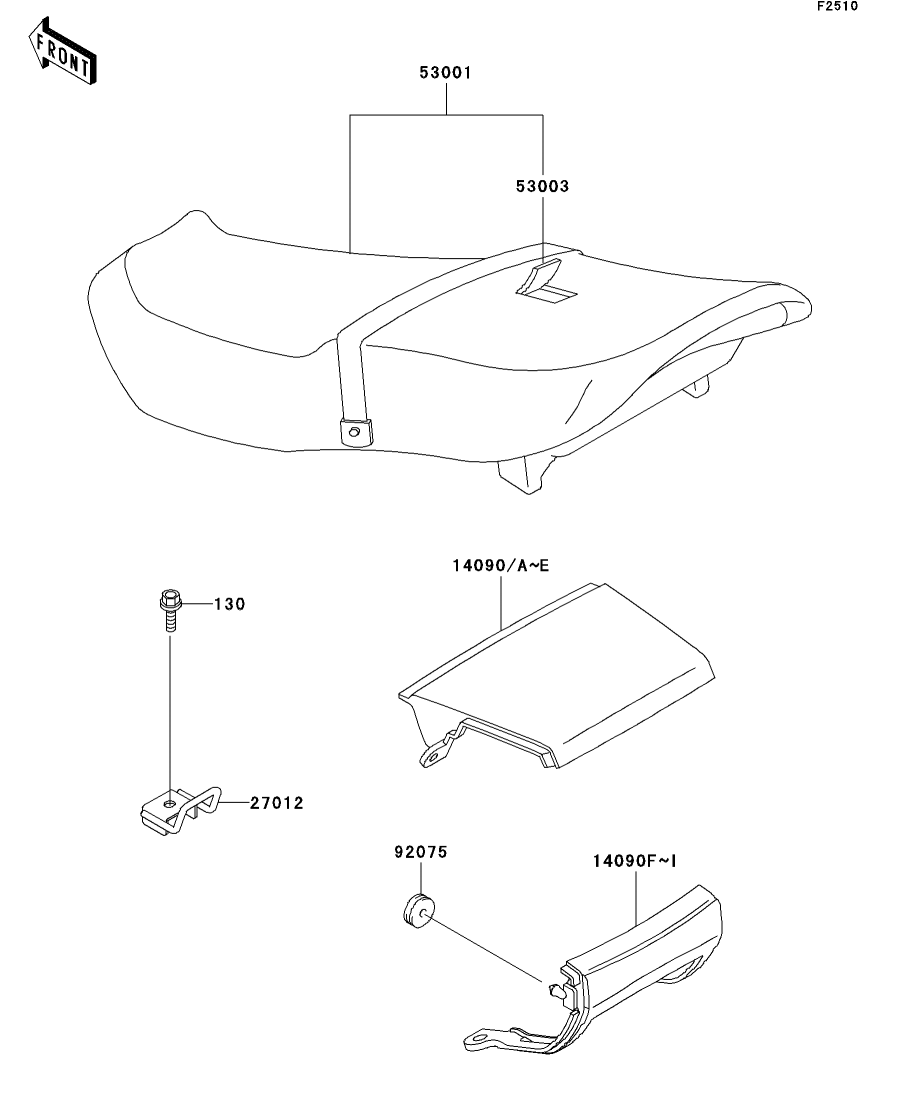 F2510

FRONT

53001

53003

14090/A~E

130

27012

92075

14090F~I