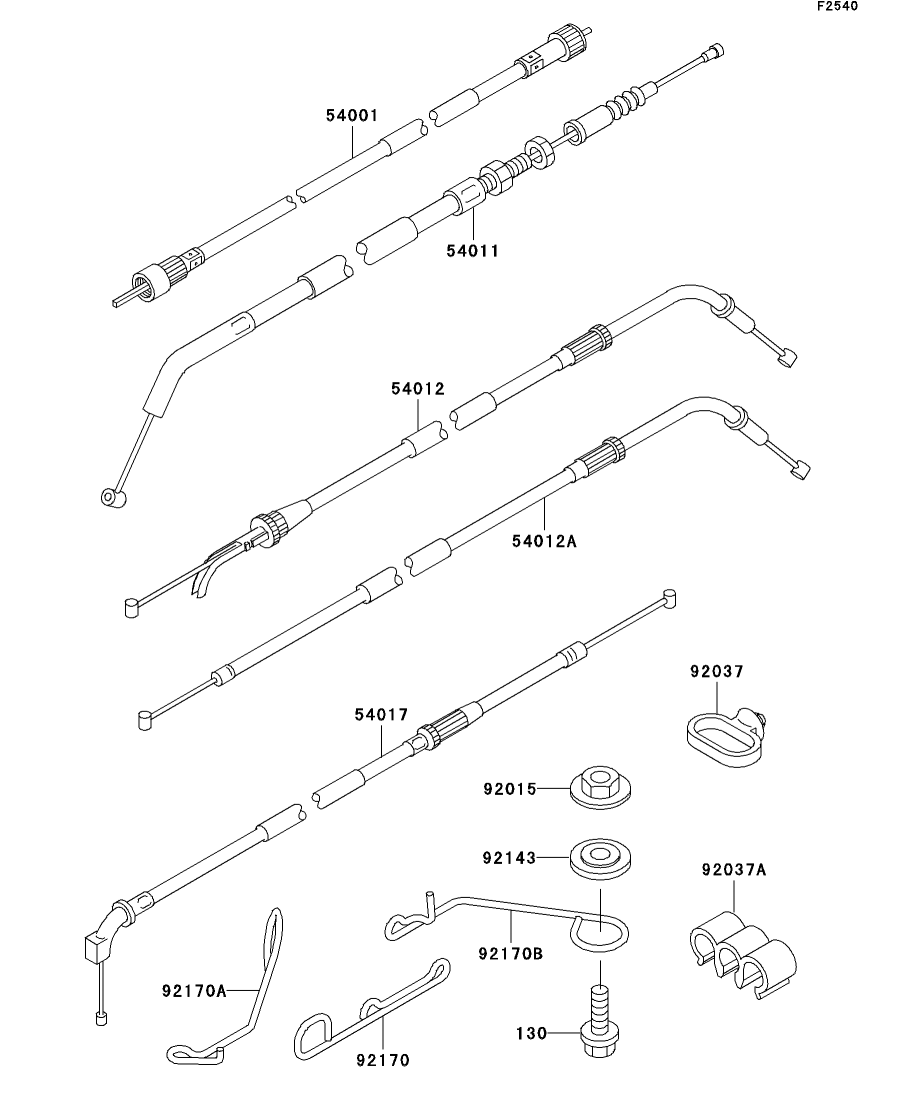 F2540

54001

54011

54012

54012A

92037

54017

92015

92143

92037A

92170B

92170A

92170

130