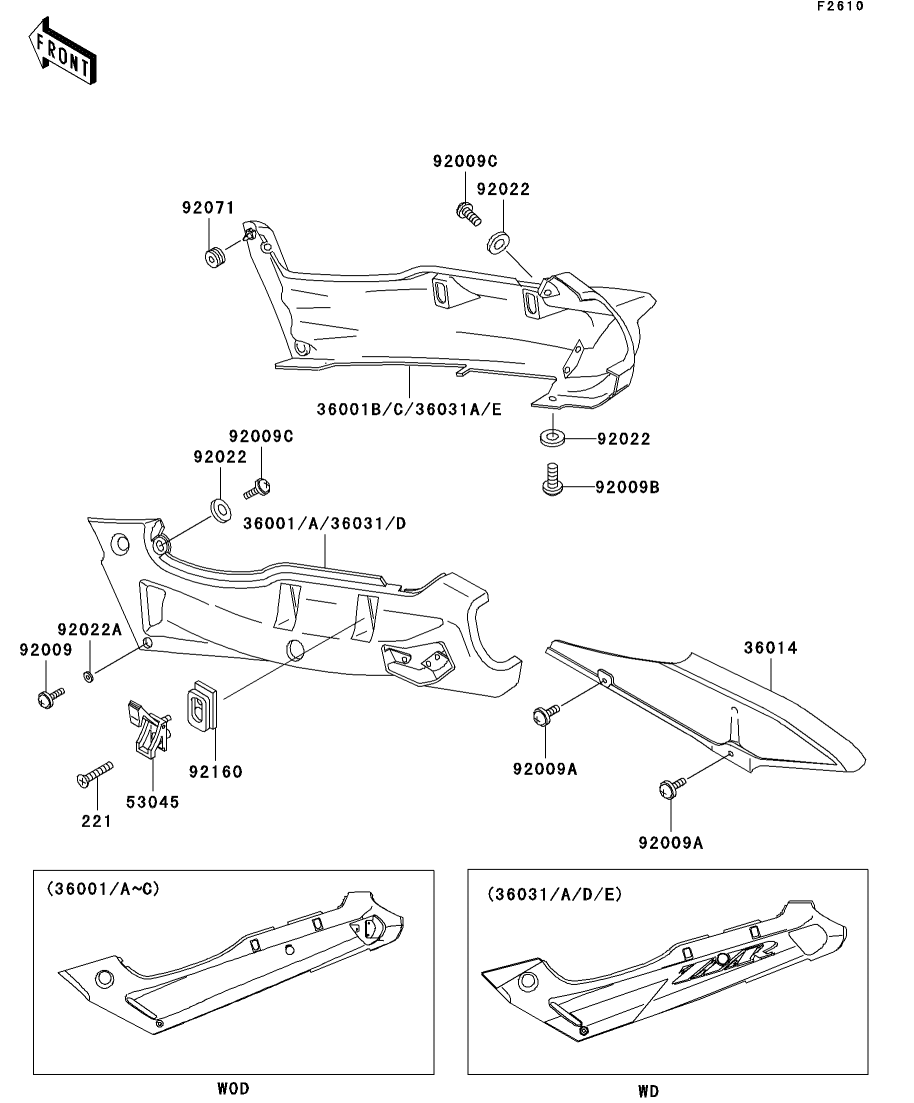 F2610

FRONT

92009C
92022
92071
36001B/C/36031A/E
92022
92009B
92009C
92022
36001/A/36031/D
92022A
92009
36014
92160
53045
221
92009A
92009A

(36001/A~C)
WOD

(36031/A/D/E)
ZXR
WD