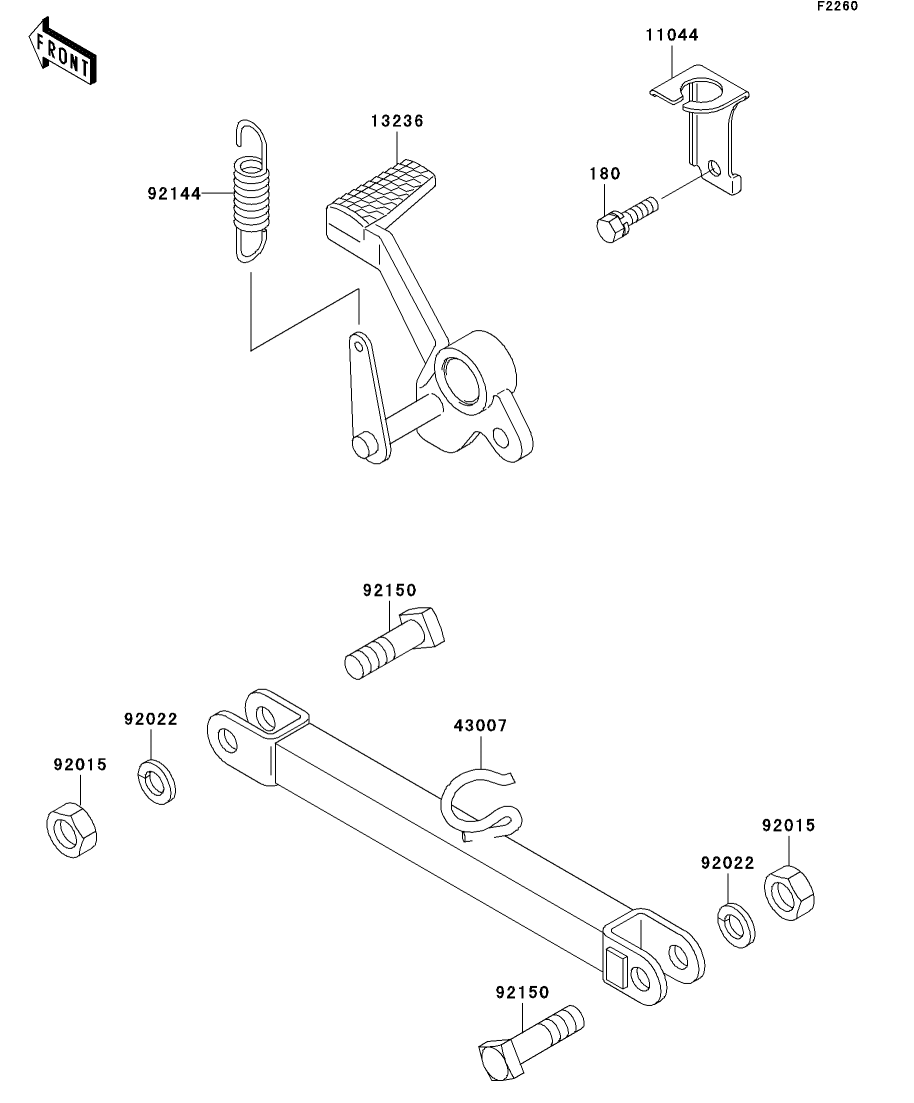 F2260

FRONT

11044

13236

92144

180

92150

92022

43007

92015

92015

92022

92150