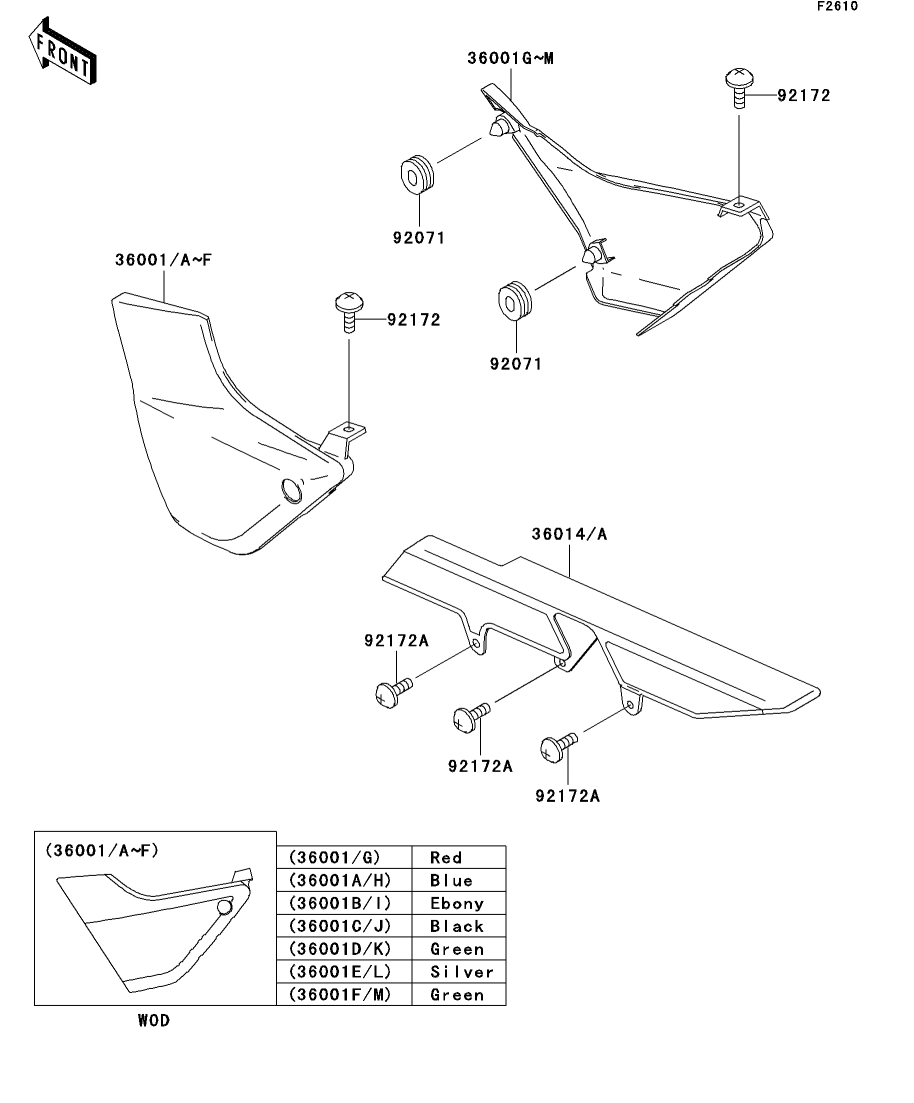 F2610

FRONT

36001G~M

92172

92071

36001/A~F

92172

92071

36014/A

92172A

92172A

92172A

(36001/A~F)

| (36001/G) | Red |
|---|---|
| (36001A/H) | Blue |
| (36001B/I) | Ebony |
| (36001C/J) | Black |
| (36001D/K) | Green |
| (36001E/L) | Silver |
| (36001F/M) | Green |

WOD