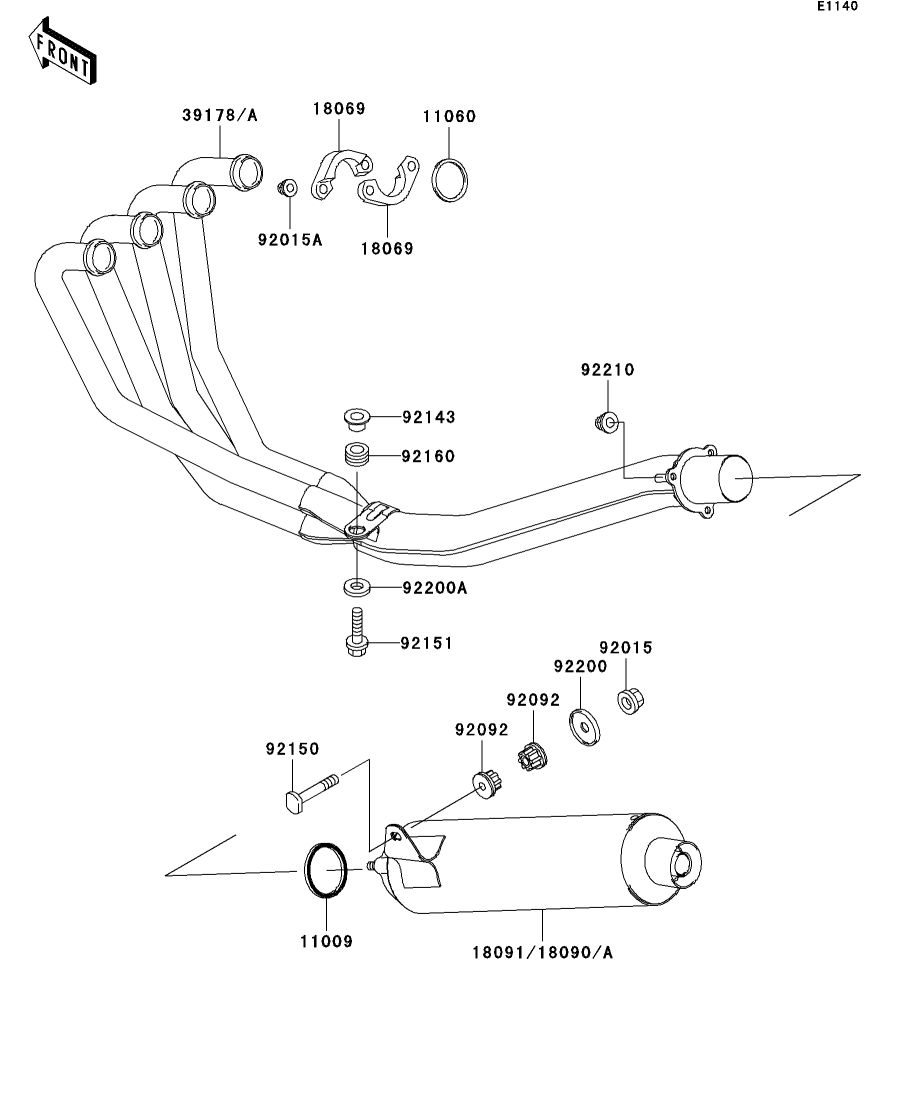 E1140

FRONT

39178/A
18069
11060
92015A
18069
92210
92143
92160
92200A
92151
92015
92200
92092
92092
92150
11009
18091/18090/A