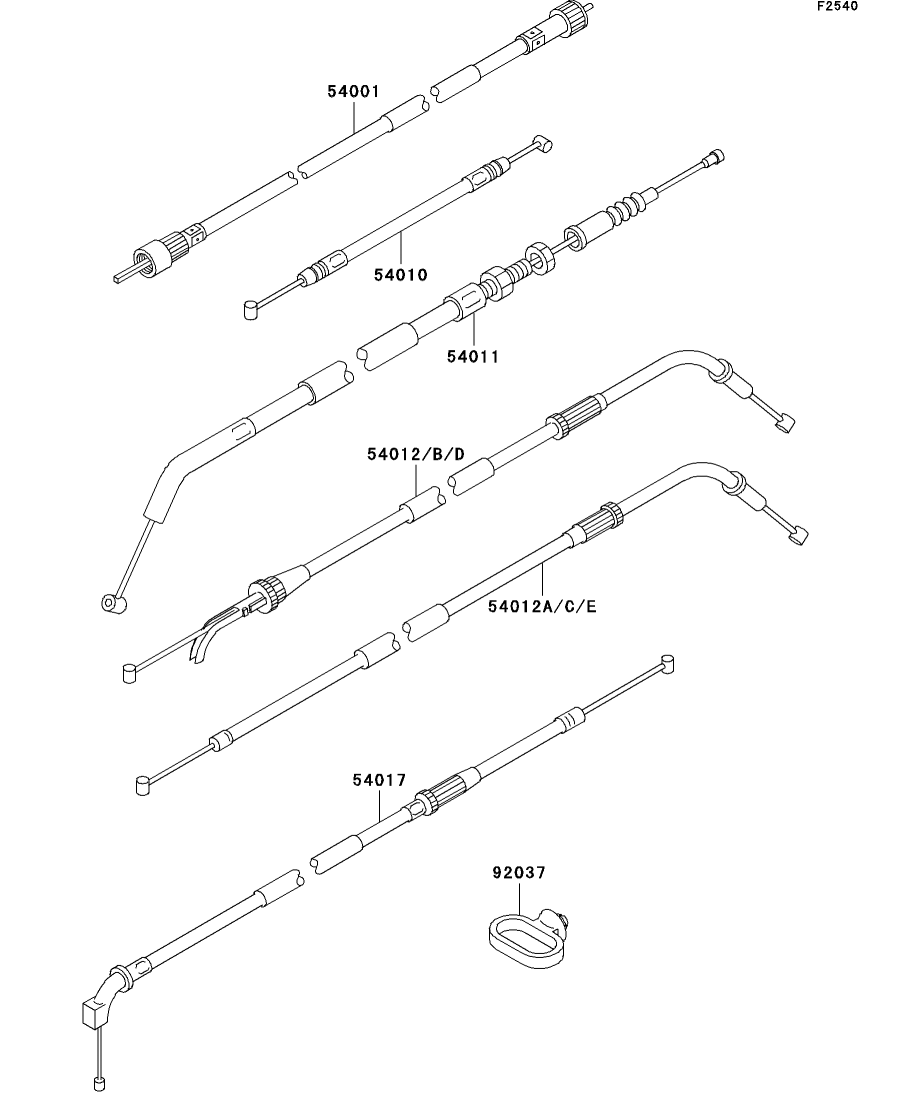 F2540

54001

54010

54011

54012/B/D

54012A/C/E

54017

92037