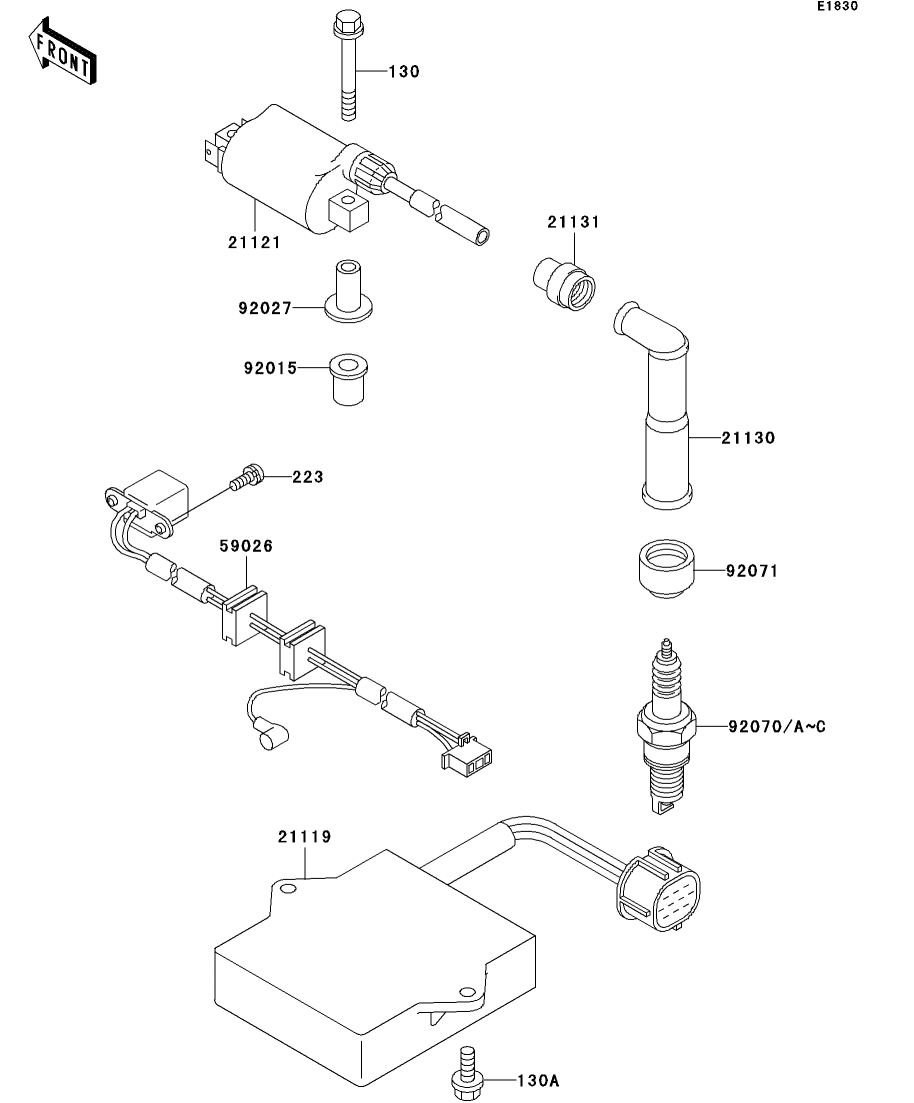 E1830

FRONT

130

21121

21131

92027

92015

21130

223

59026

92071

92070/A~C

21119

130A