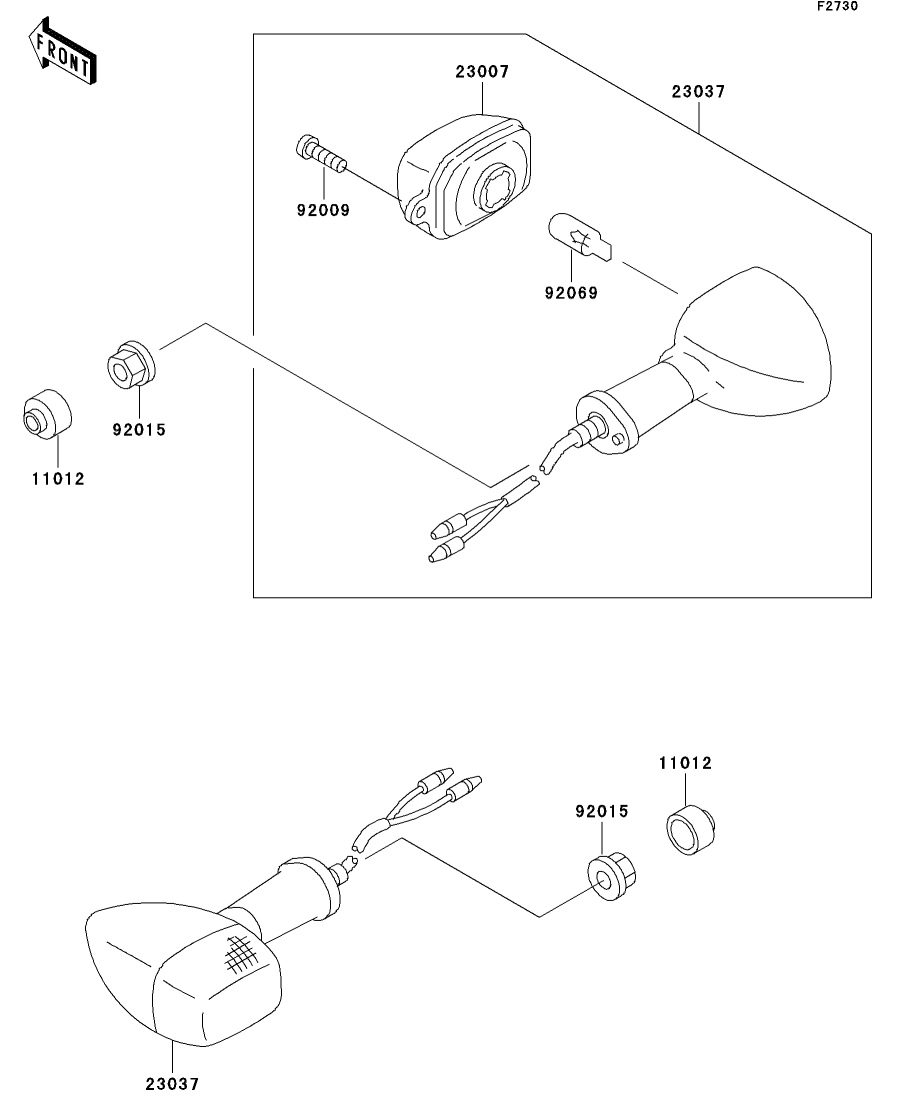 F2730

FRONT

23007

23037

92009

92069

92015

11012

11012

92015

23037