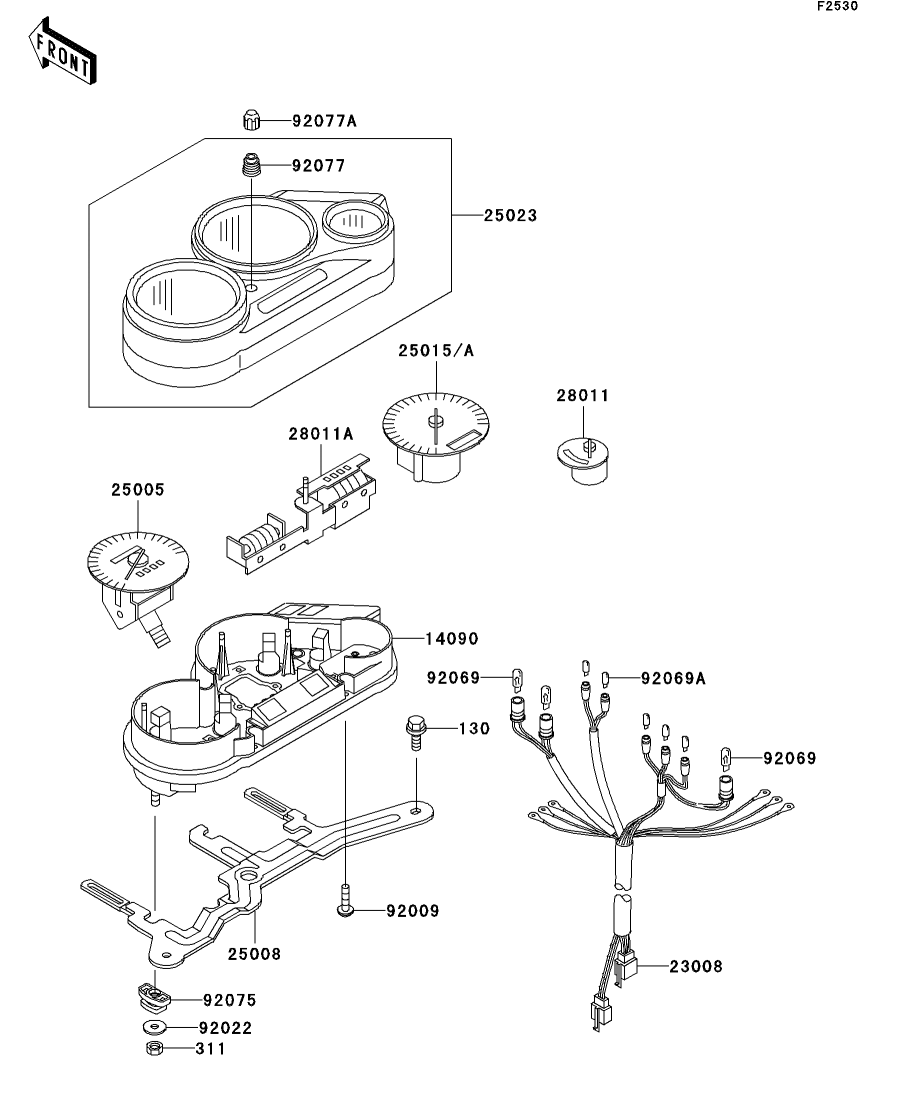 F2530

FRONT

92077A
92077
25023
25015/A
28011
28011A
25005
14090
92069
92069A
130
92069
92009
25008
23008
92075
92022
311