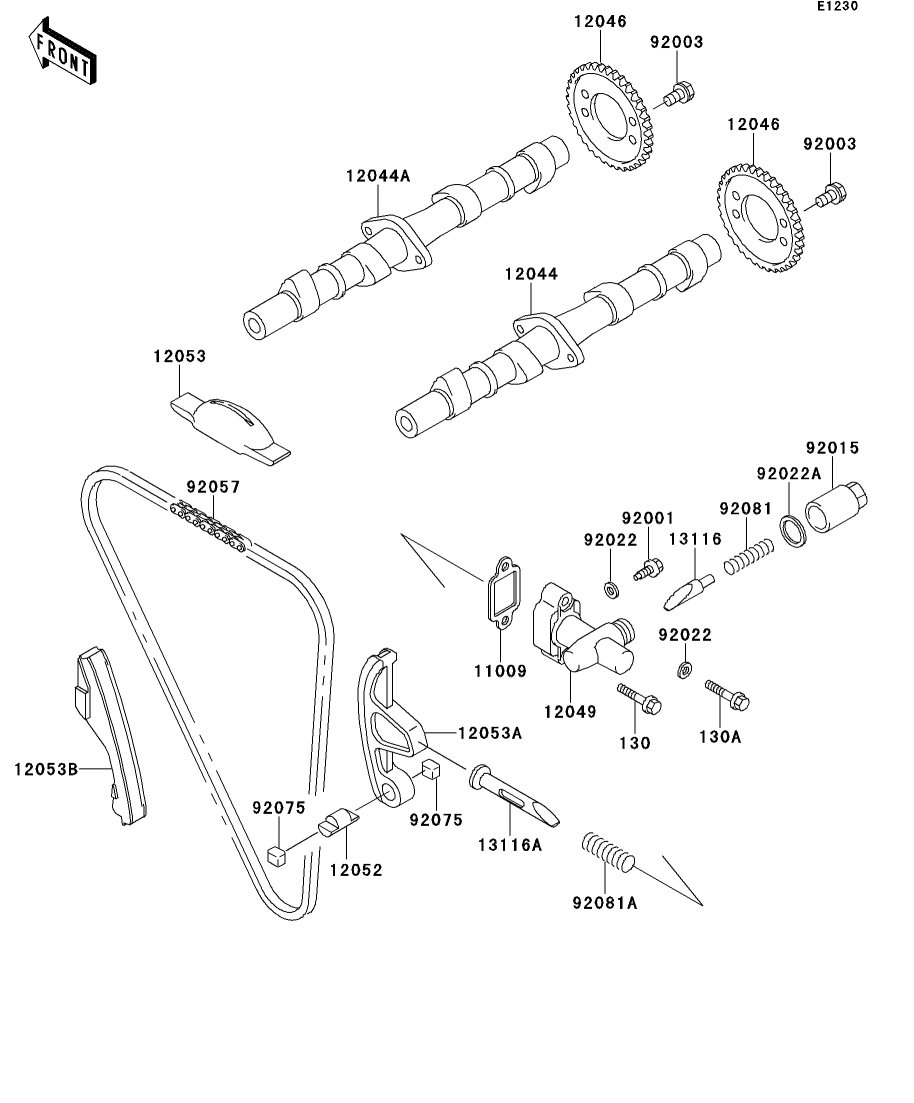 E1230

FRONT

12046
92003
12046
92003
12044A
12044
12053
92015
92022A
92057
92081
92001
13116
92022
92022
11009
12049
130
130A
12053A
12053B
92075
92075
13116A
12052
92081A