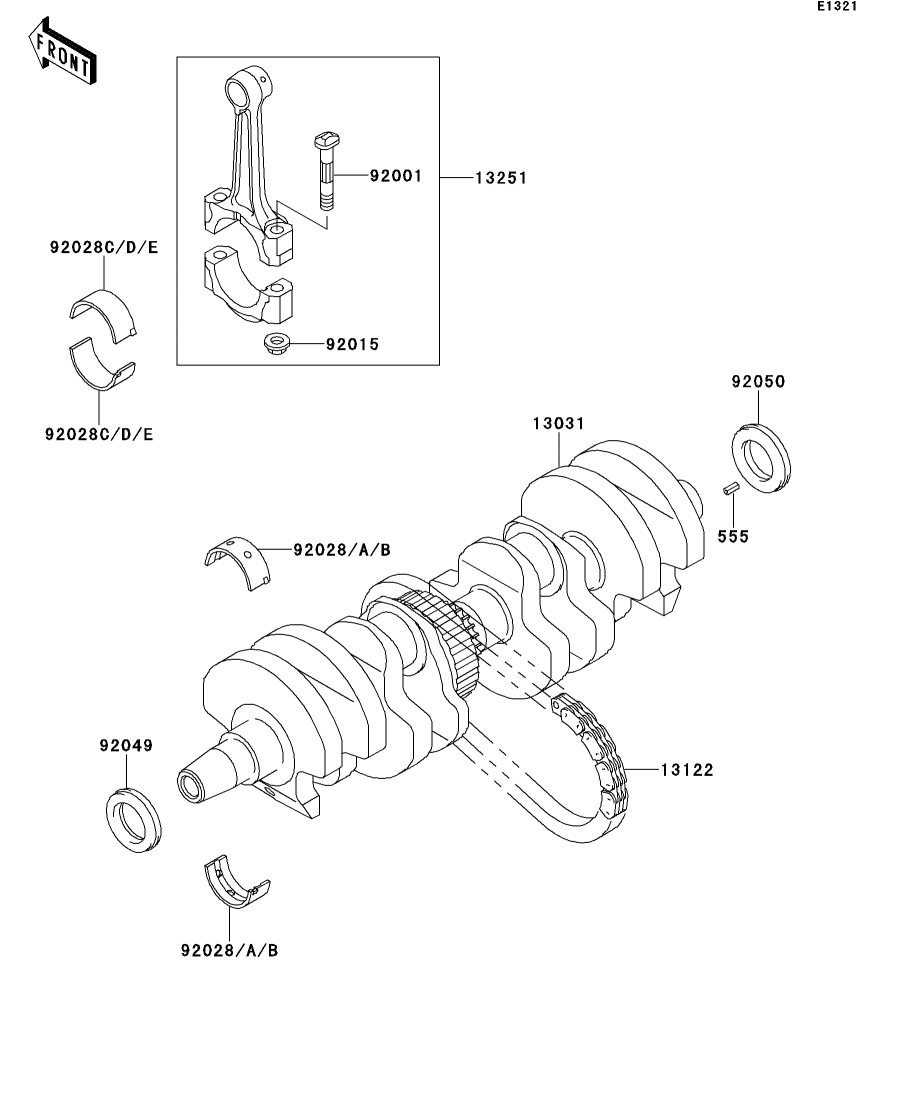 E1321

FRONT

92001

13251

92028C/D/E

92015

92028C/D/E

92050

13031

555

92028/A/B

92049

13122

92028/A/B