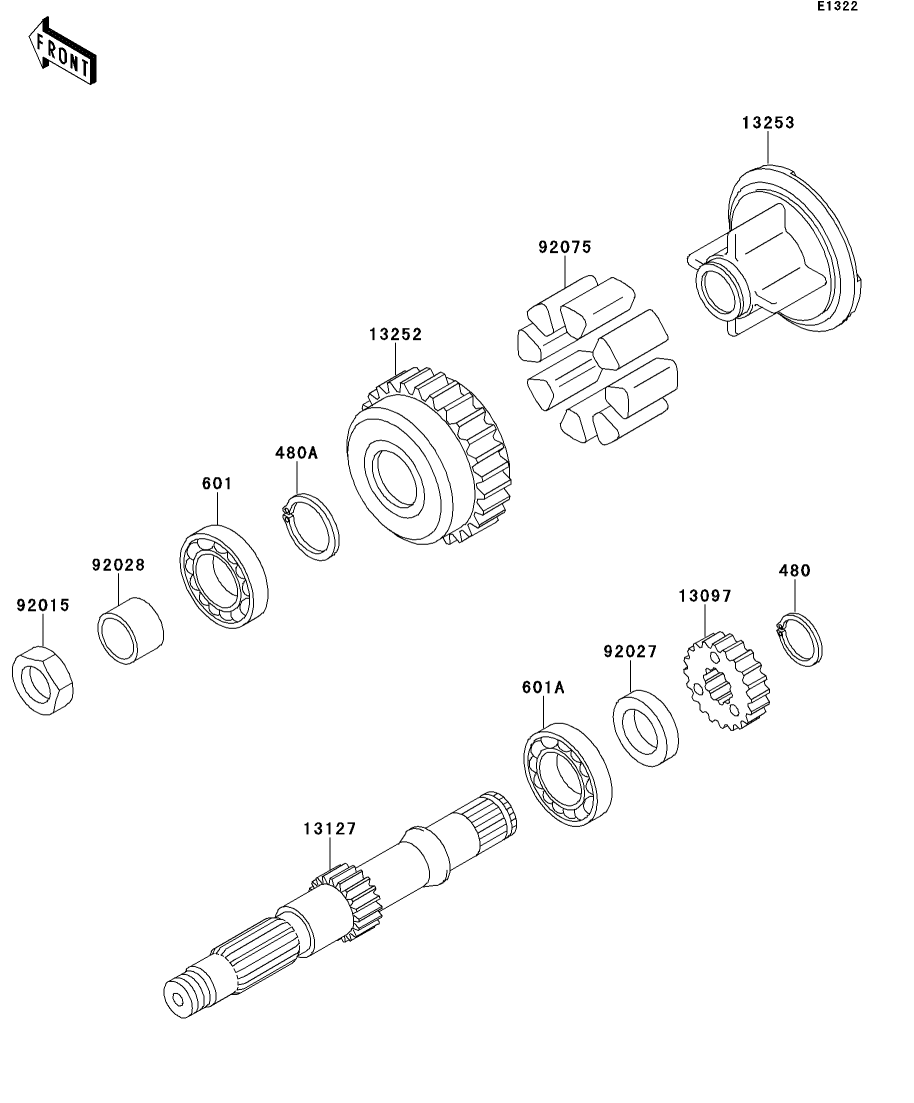 E1322

FRONT

13253

92075

13252

480A

601

92028

92015

480

13097

92027

601A

13127