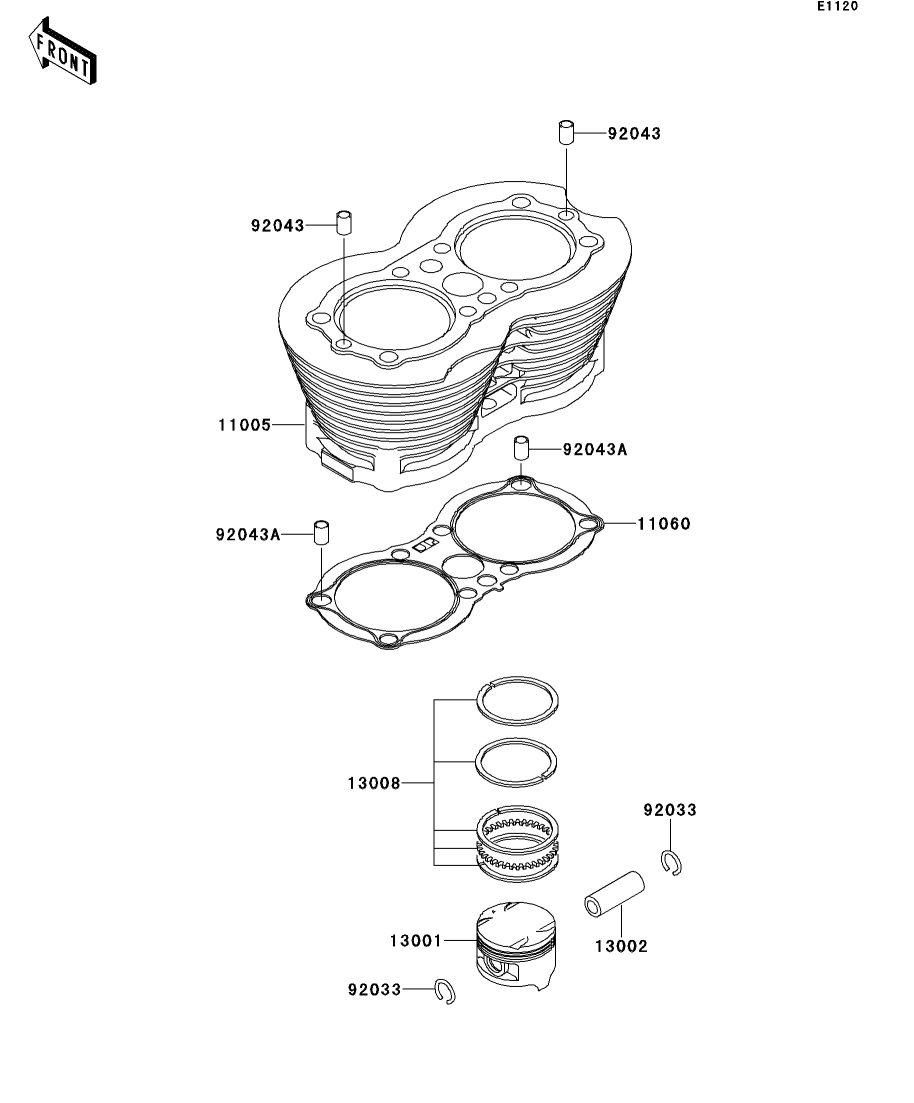 E1120

FRONT

92043

92043

11005

92043A

92043A

11060

13008

92033

13001

13002

92033