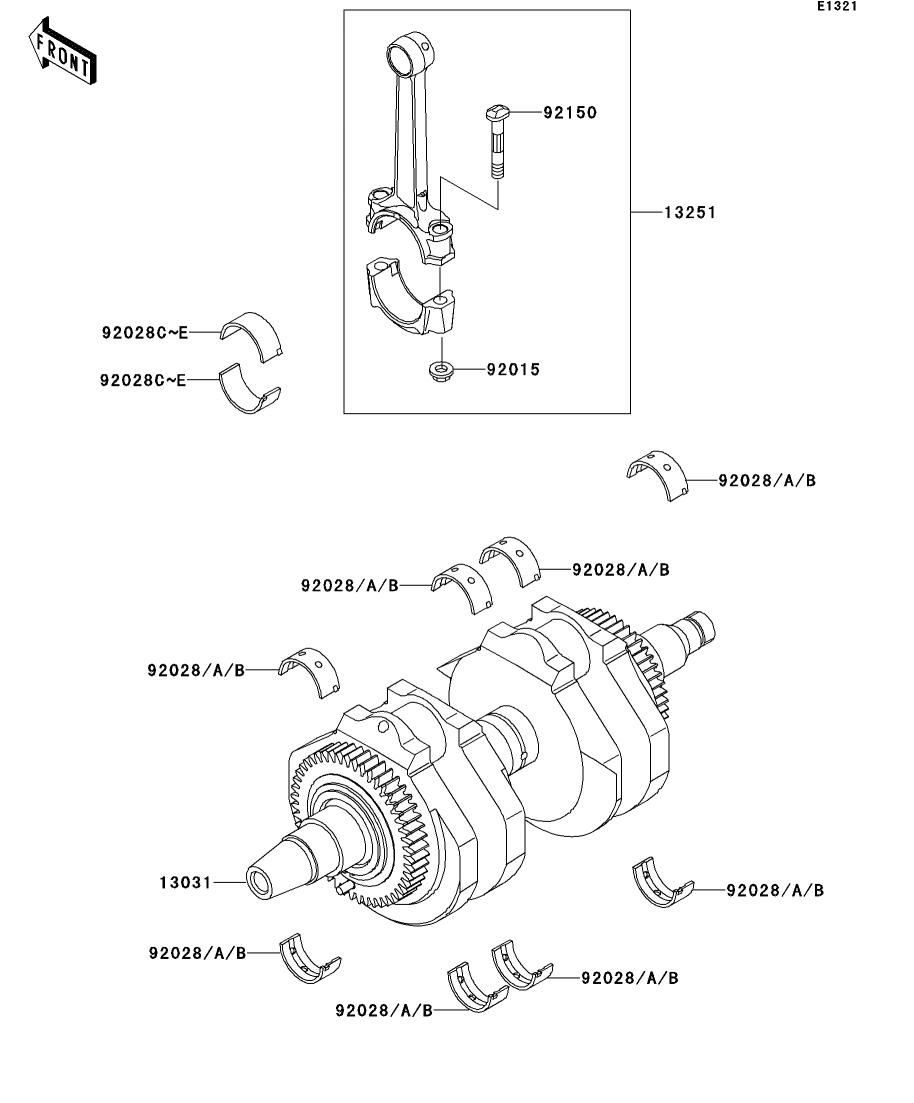 E1321

FRONT

92150

13251

92028C~E

92028C~E

92015

92028/A/B

92028/A/B

92028/A/B

92028/A/B

13031

92028/A/B

92028/A/B

92028/A/B

92028/A/B