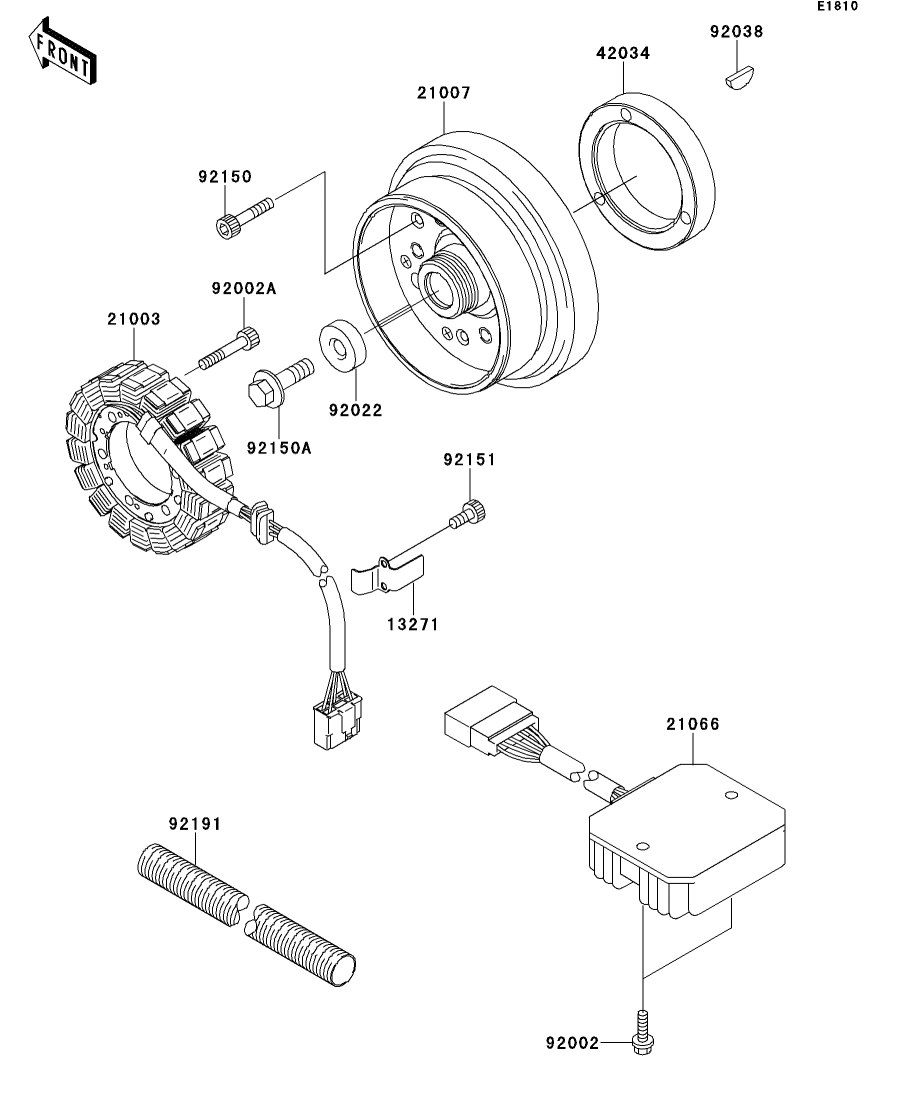 E1810

FRONT

92038
42034
21007
92150
92002A
21003
92022
92150A
92151
13271
21066
92191
92002