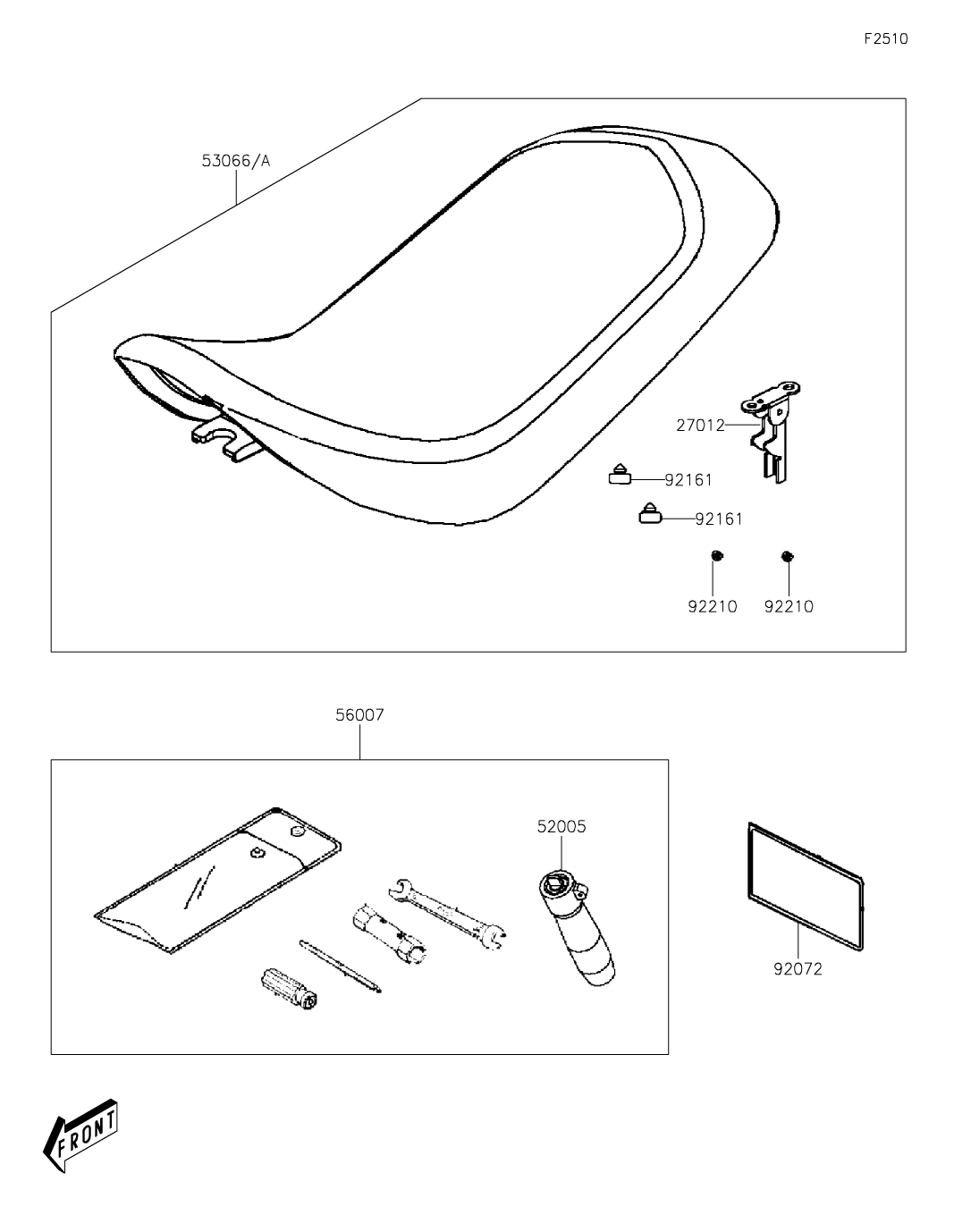 F2510

53066/A

27012

92161

92161

92210

92210

56007

52005

92072

FRONT